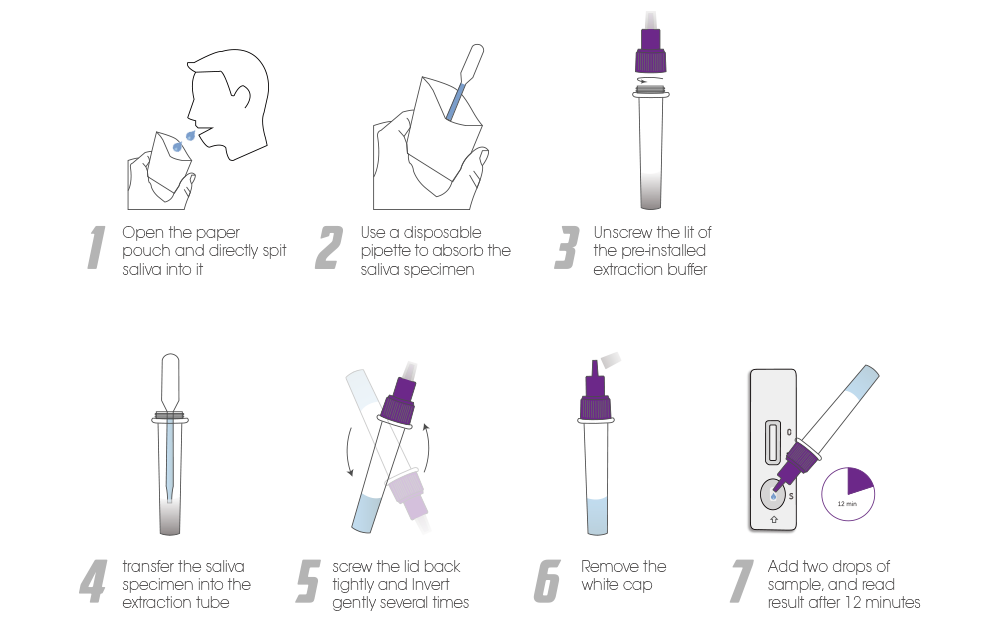 1 Open the paper pouch and directly spit saliva into it

2 Use a disposable pipette to absorb the saliva specimen

3 Unscrew the lit of the pre-installed extraction buffer

4 transfer the saliva specimen into the extraction tube

5 screw the lid back tightly and Invert gently several times

6 Remove the white cap

C
S
12 min

7 Add two drops of sample, and read result after 12 minutes